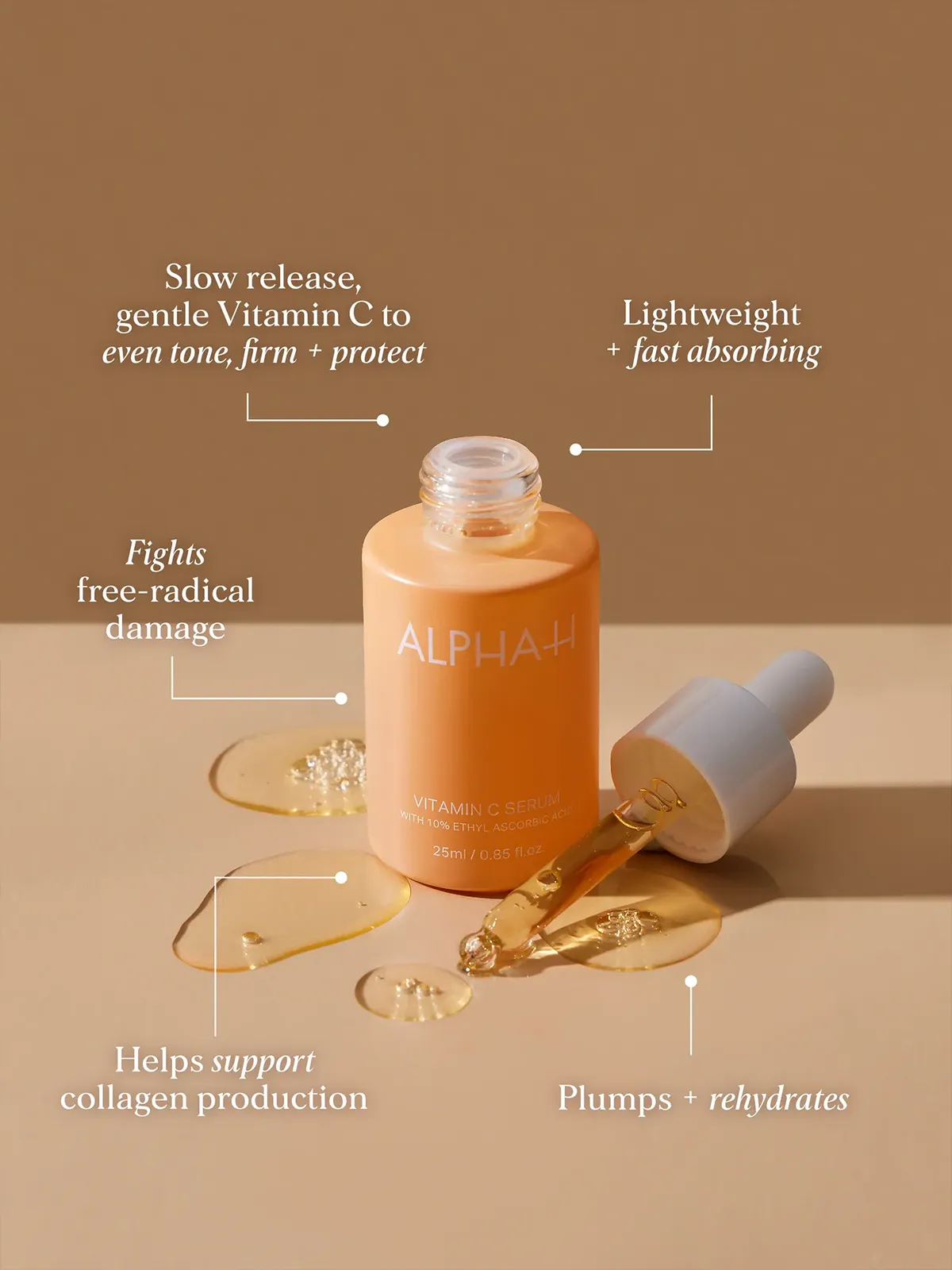 Slow release, gentle Vitamin C to even tone, firm + protect

Lightweight + fast absorbing

Fights free-radical damage

ALPHA-H

VITAMIN C SERUM
WITH 10% ETHYL ASCORBIC ACID

25ml / 0.85 fl.oz

Helps support collagen production

Plumps + rehydrates