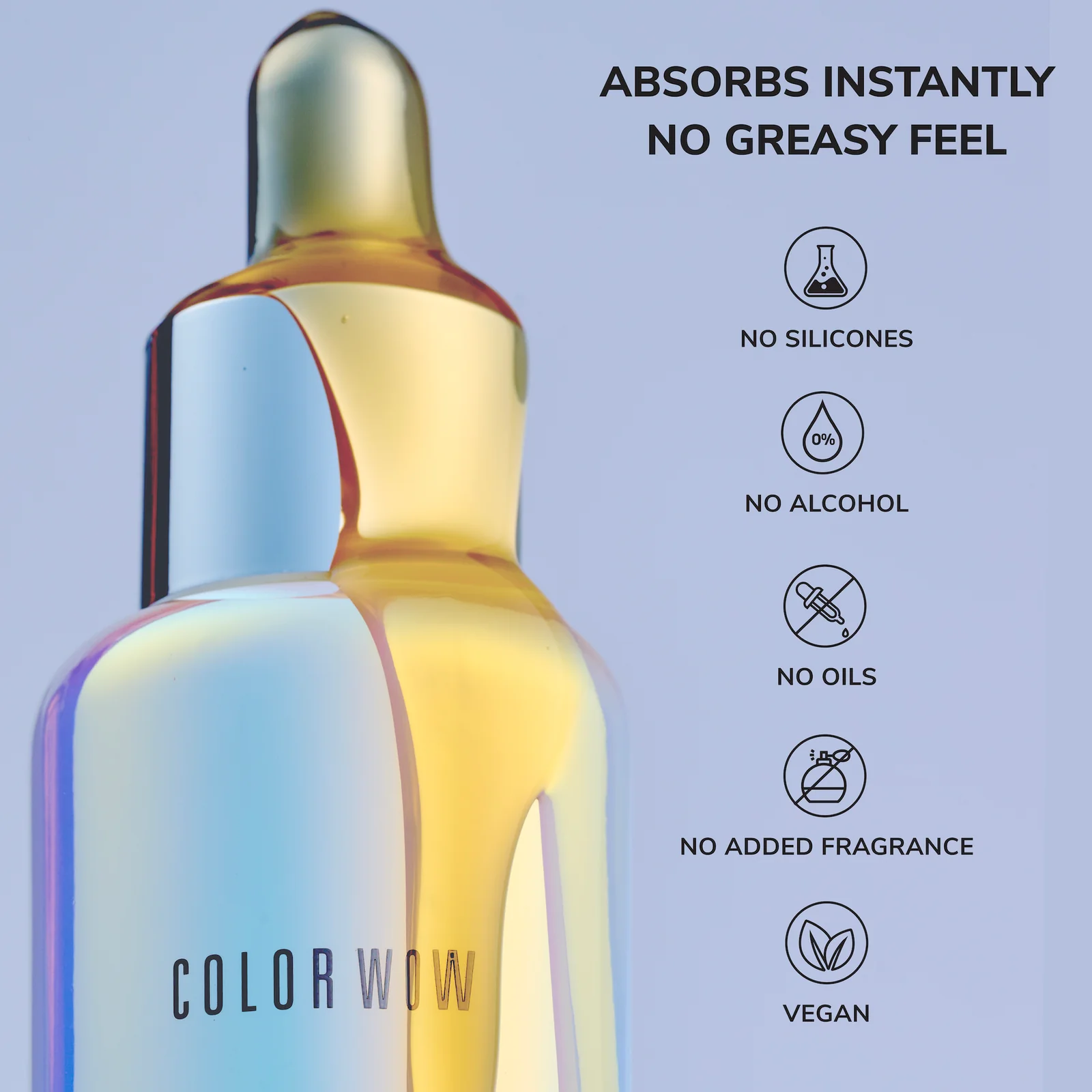 ABSORBS INSTANTLY
NO GREASY FEEL

NO SILICONES

0%

NO ALCOHOL

NO OILS

NO ADDED FRAGRANCE

VEGAN

COLOR WOW